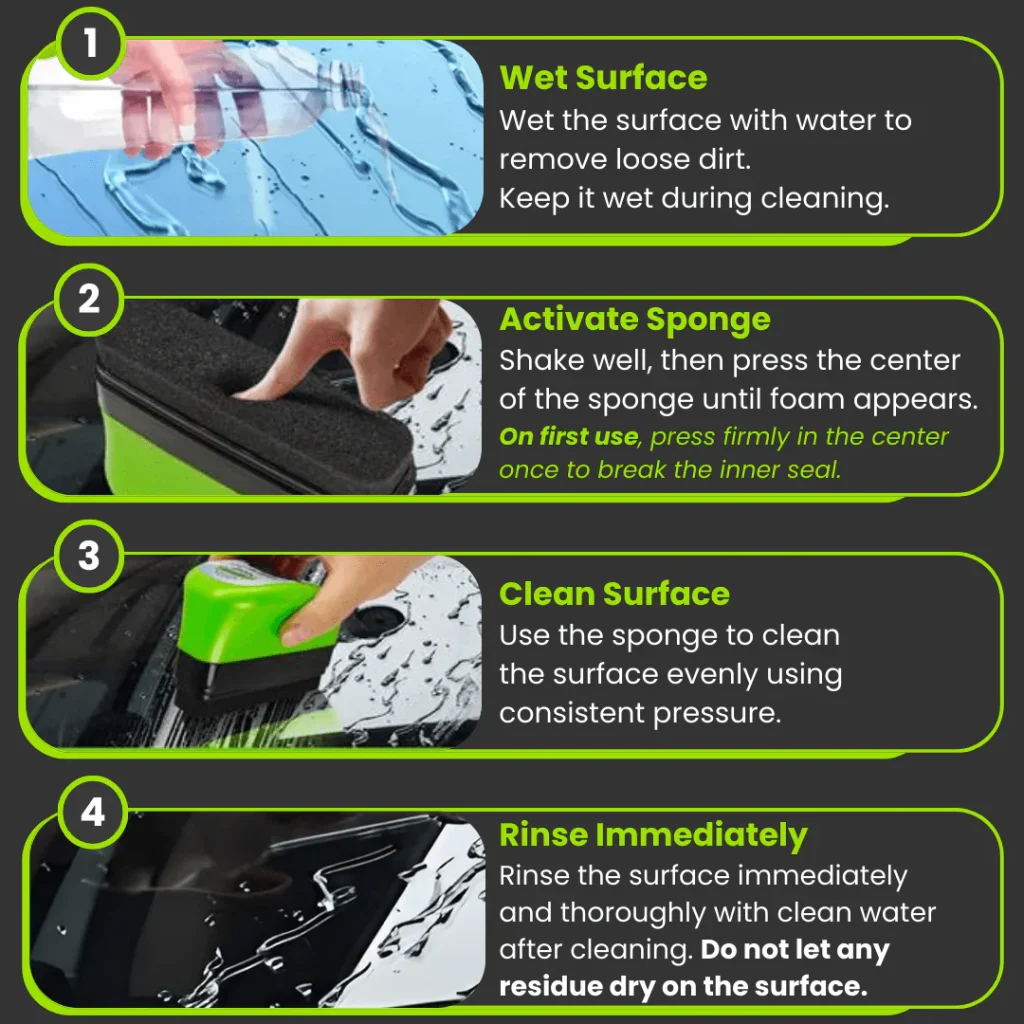 1

Wet Surface
Wet the surface with water to remove loose dirt.
Keep it wet during cleaning.

2

Activate Sponge
Shake well, then press the center of the sponge until foam appears.
On first use, press firmly in the center once to break the inner seal.

3

Clean Surface
Use the sponge to clean the surface evenly using consistent pressure.

4

Rinse Immediately
Rinse the surface immediately and thoroughly with clean water after cleaning. Do not let any residue dry on the surface.